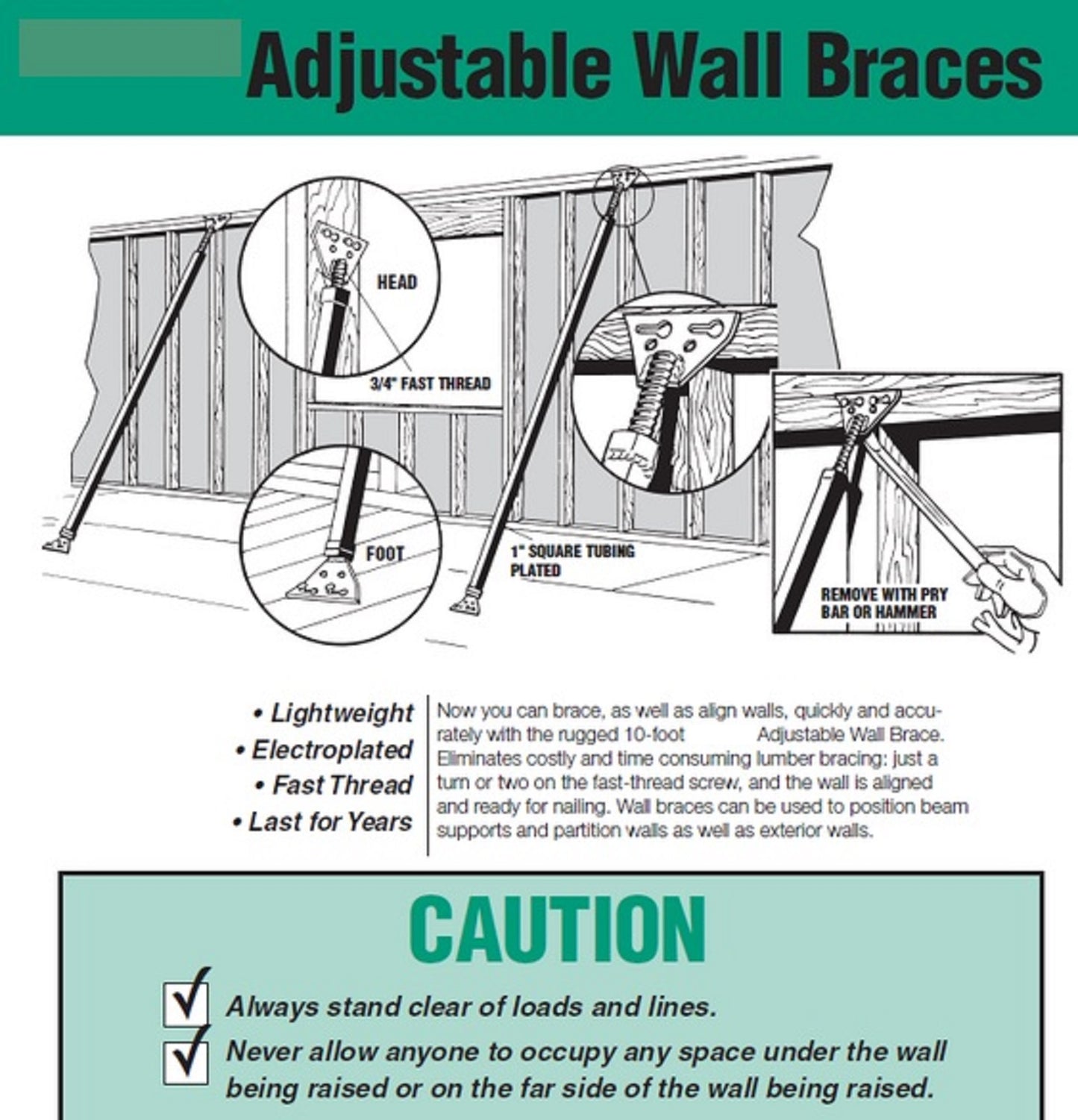 Adjustable Wall Braces

HEAD

3/4" FAST THREAD

FOOT

1" SQUARE TUBING PLATED

REMOVE WITH PRY BAR OR HAMMER

• Lightweight
• Electroplated
• Fast Thread
• Last for Years

Now you can brace, as well as align walls, quickly and accurately with the rugged 10-foot Adjustable Wall Brace. Eliminates costly and time consuming lumber bracing: just a turn or two on the fast-thread screw, and the wall is aligned and ready for nailing. Wall braces can be used to position beam supports and partition walls as well as exterior walls.

CAUTION

Always stand clear of loads and lines.

Never allow anyone to occupy any space under the wall being raised or on the far side of the wall being raised.